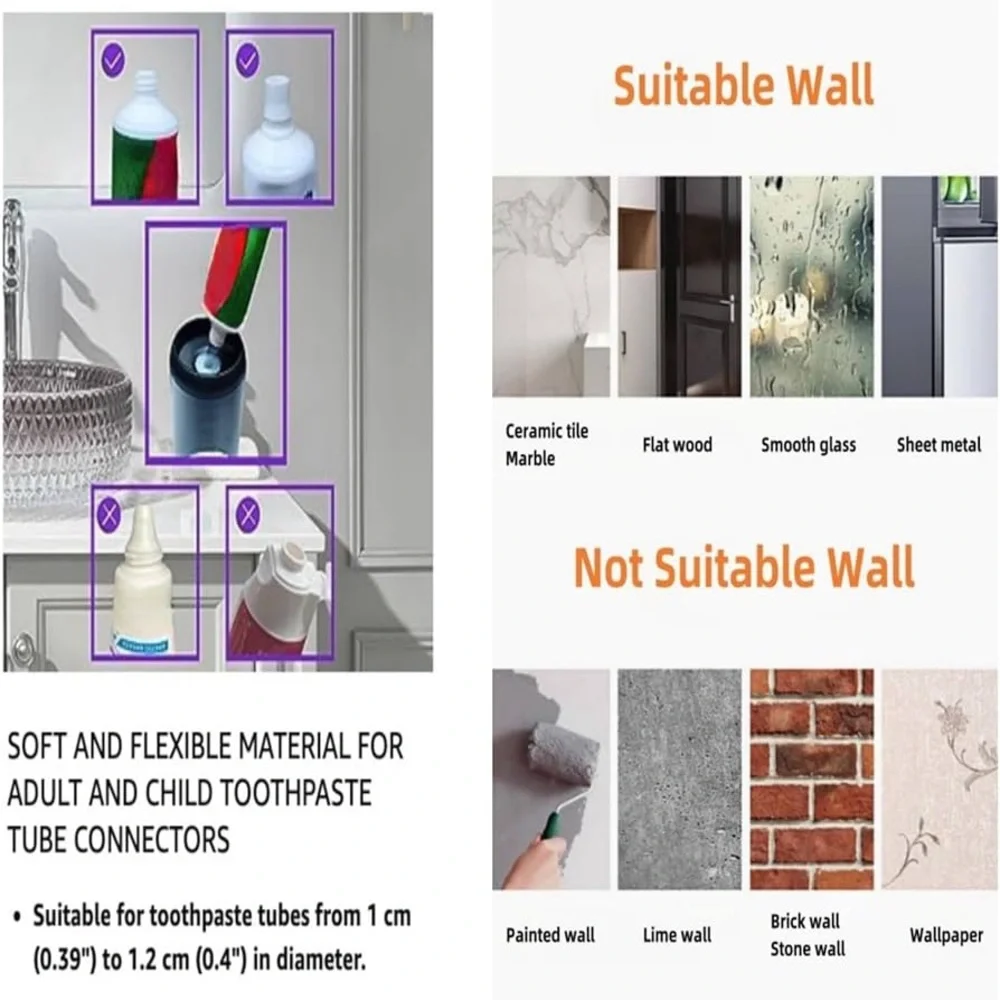 SOFT AND FLEXIBLE MATERIAL FOR ADULT AND CHILD TOOTHPASTE TUBE CONNECTORS

• Suitable for toothpaste tubes from 1 cm (0.39") to 1.2 cm (0.4") in diameter.

Suitable Wall

Ceramic tile Marble

Flat wood

Smooth glass

Sheet metal

Not Suitable Wall

Painted wall

Lime wall

Brick wall Stone wall

Wallpaper